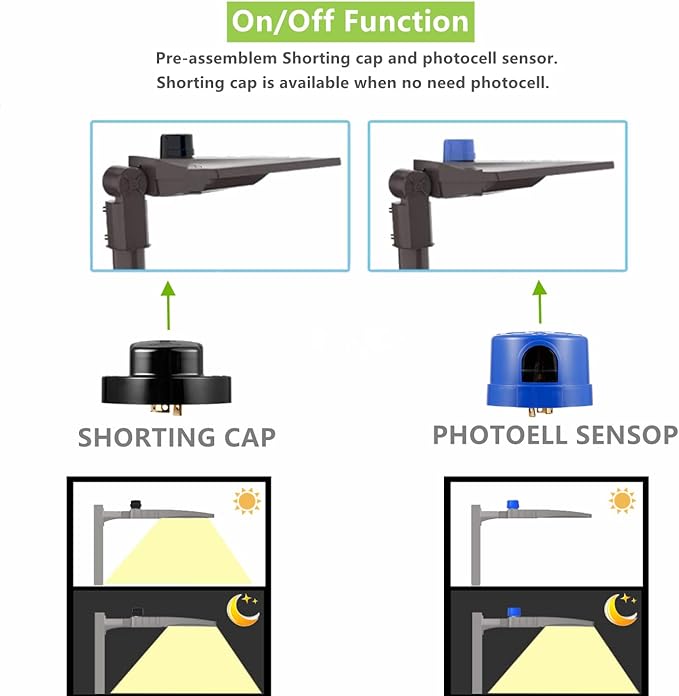 On/Off Function

Pre-assemblem Shorting cap and photocell sensor.
Shorting cap is available when no need photocell.

SHORTING CAP

PHOTOELL SENSOP