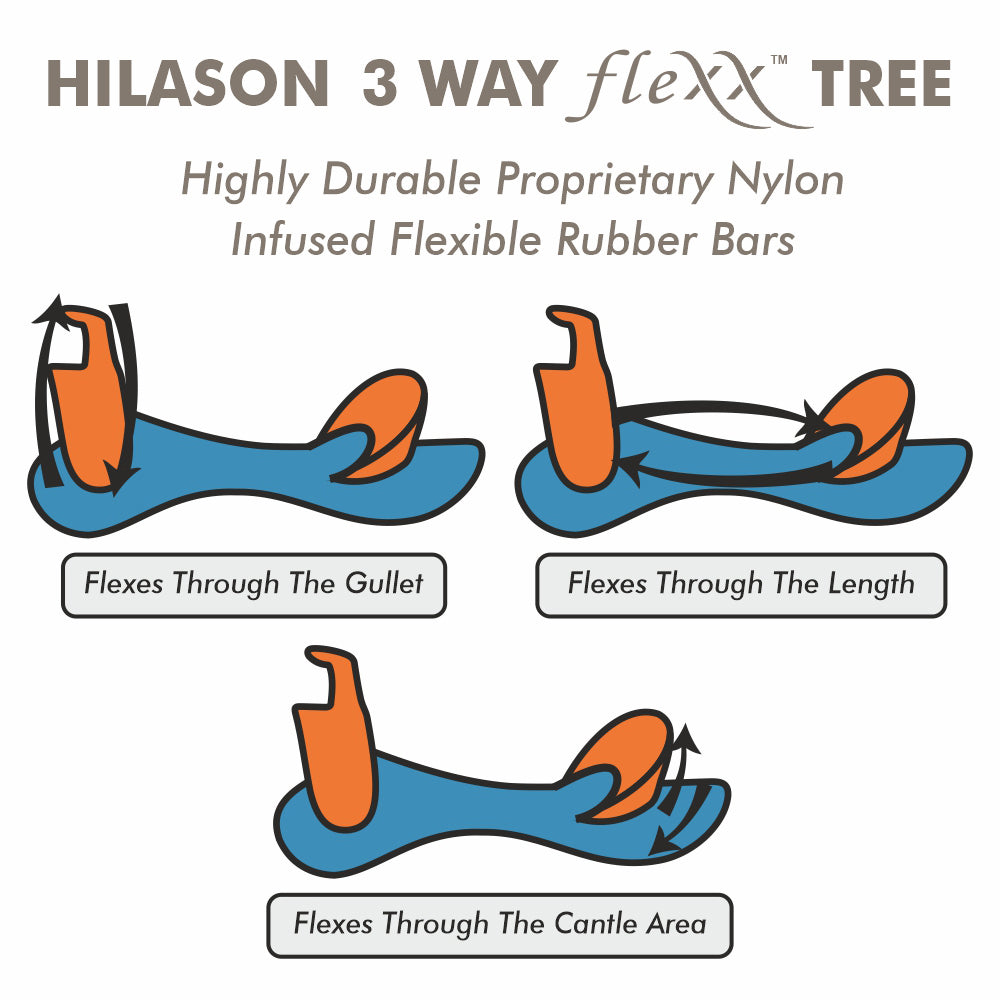 HILASON 3 WAY flexx™ TREE

Highly Durable Proprietary Nylon Infused Flexible Rubber Bars

Flexes Through The Gullet

Flexes Through The Length

Flexes Through The Cantle Area