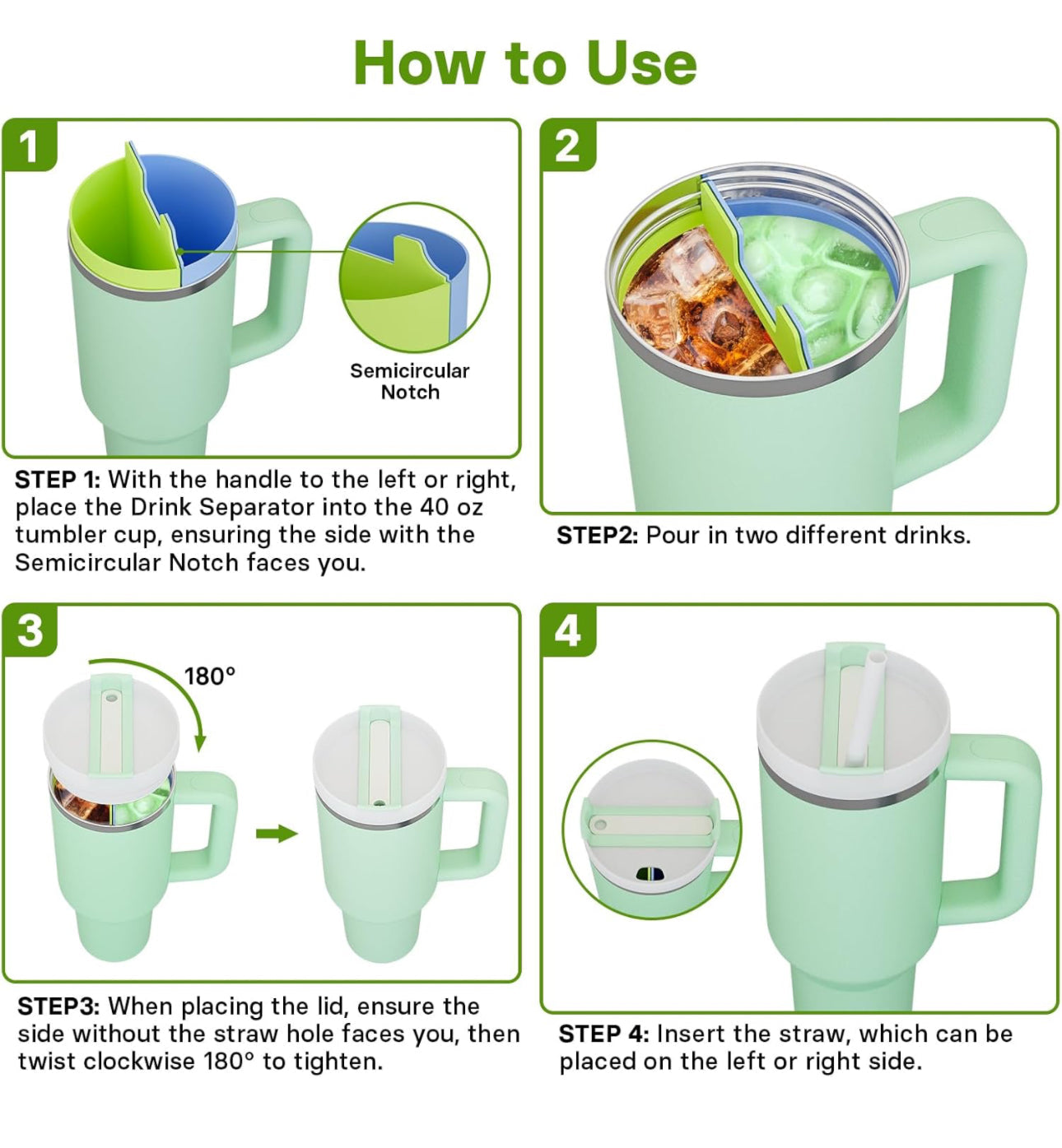 How to Use

1

Semicircular Notch

STEP 1: With the handle to the left or right, place the Drink Separator into the 40 oz tumbler cup, ensuring the side with the Semicircular Notch faces you.

2

STEP2: Pour in two different drinks.

3

180°

STEP3: When placing the lid, ensure the side without the straw hole faces you, then twist clockwise 180° to tighten.

4

STEP 4: Insert the straw, which can be placed on the left or right side.