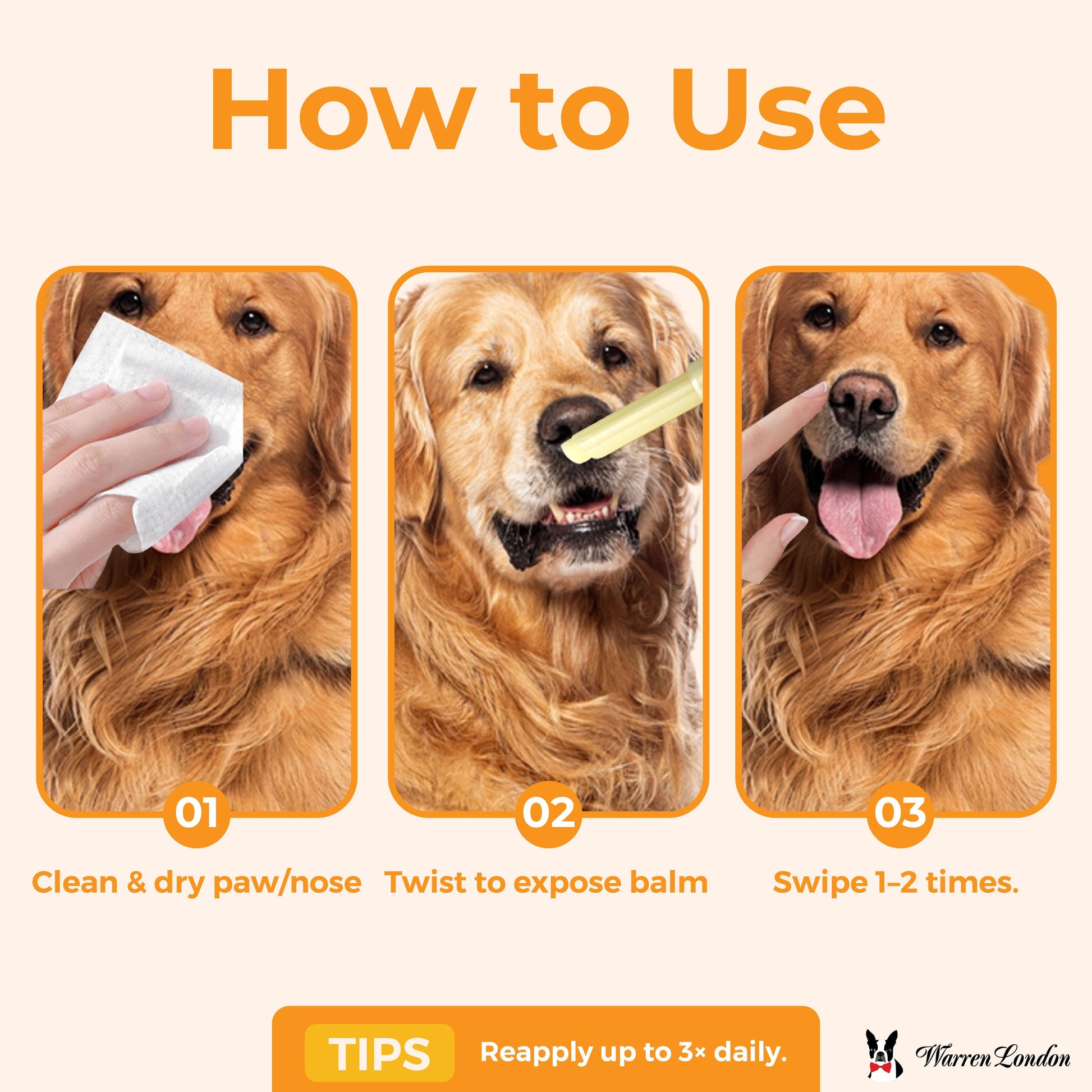 How to Use

01

Clean & dry paw/nose

02

Twist to expose balm

03

Swipe 1–2 times.

TIPS

Reapply up to 3× daily.

Warren London