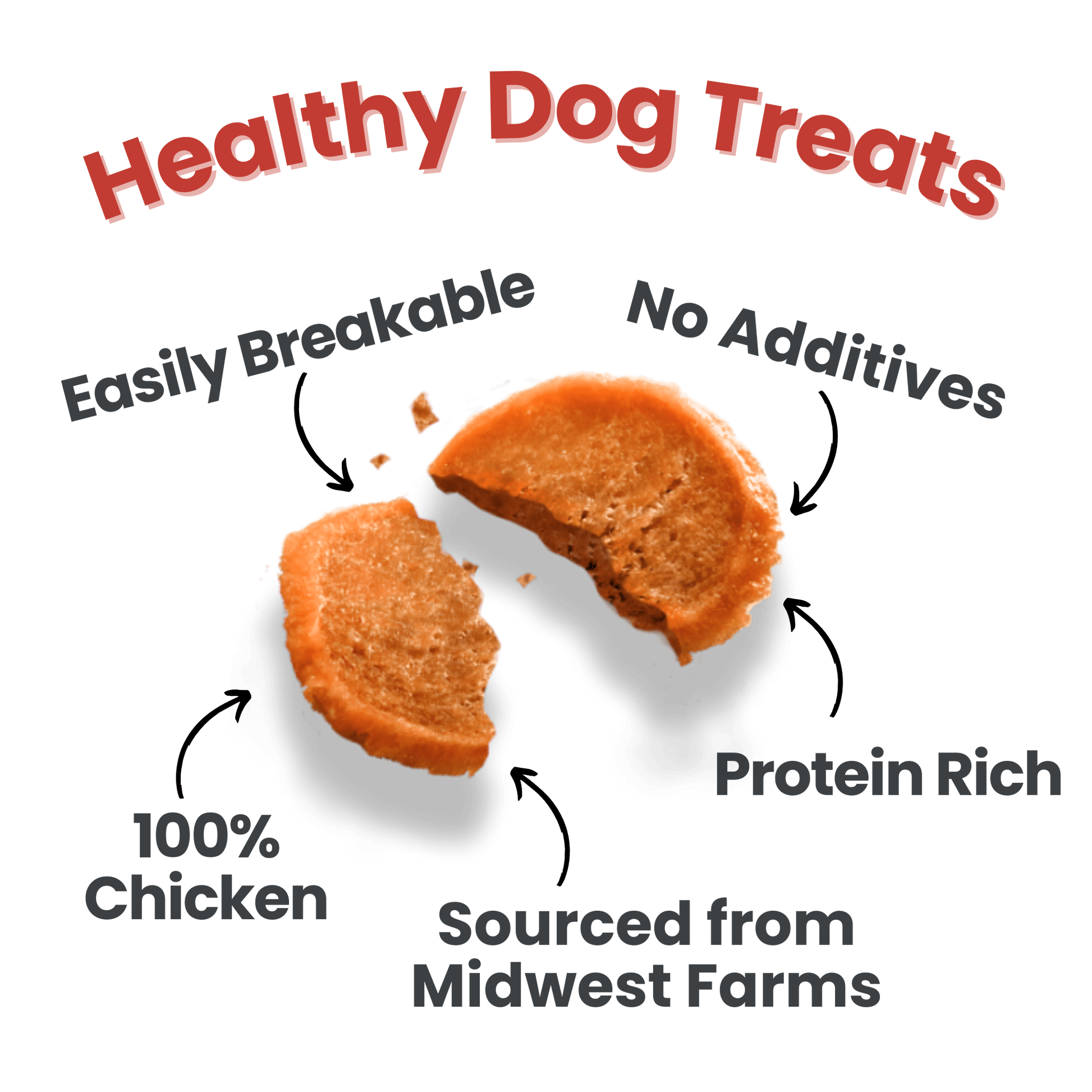 Healthy Dog Treats

Easily Breakable

No Additives

Protein Rich

100% Chicken

Sourced from Midwest Farms