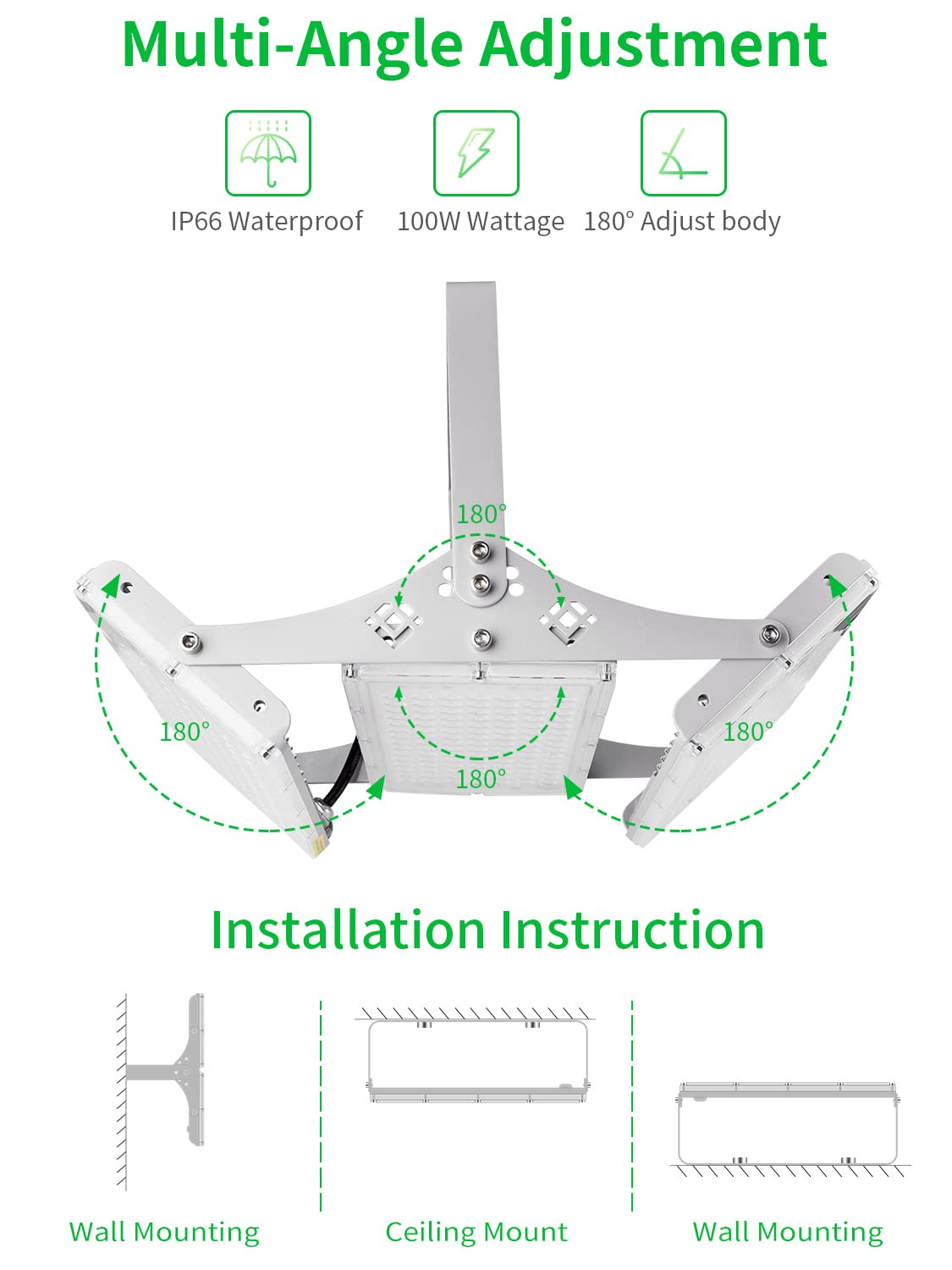 Multi-Angle Adjustment

IP66 Waterproof

100W Wattage

180° Adjust body

180°

180°

180°

180°

Installation Instruction

Wall Mounting

Ceiling Mount

Wall Mounting