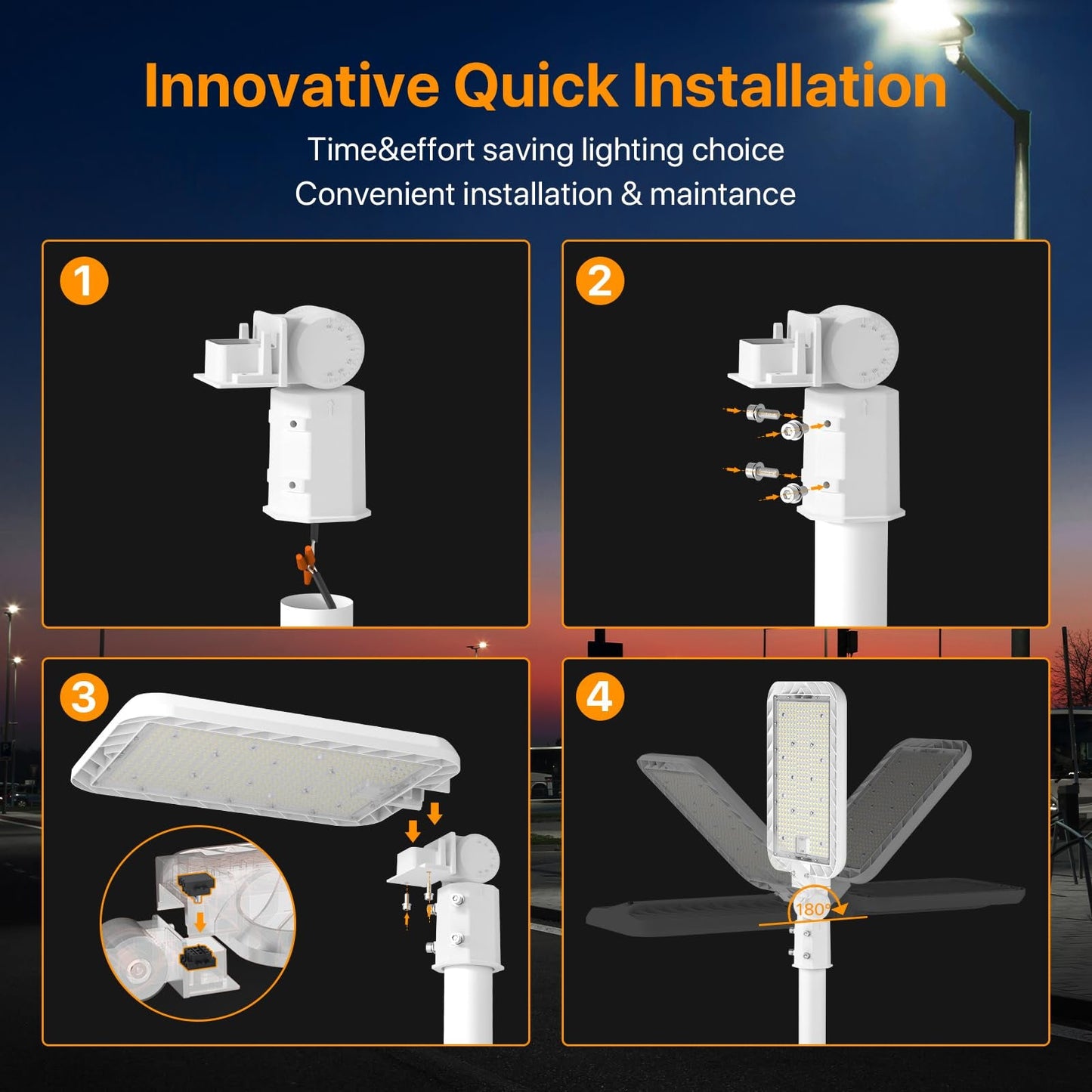 Innovative Quick Installation

Time&effort saving lighting choice
Convenient installation & maintance

1

2

3

4

180°