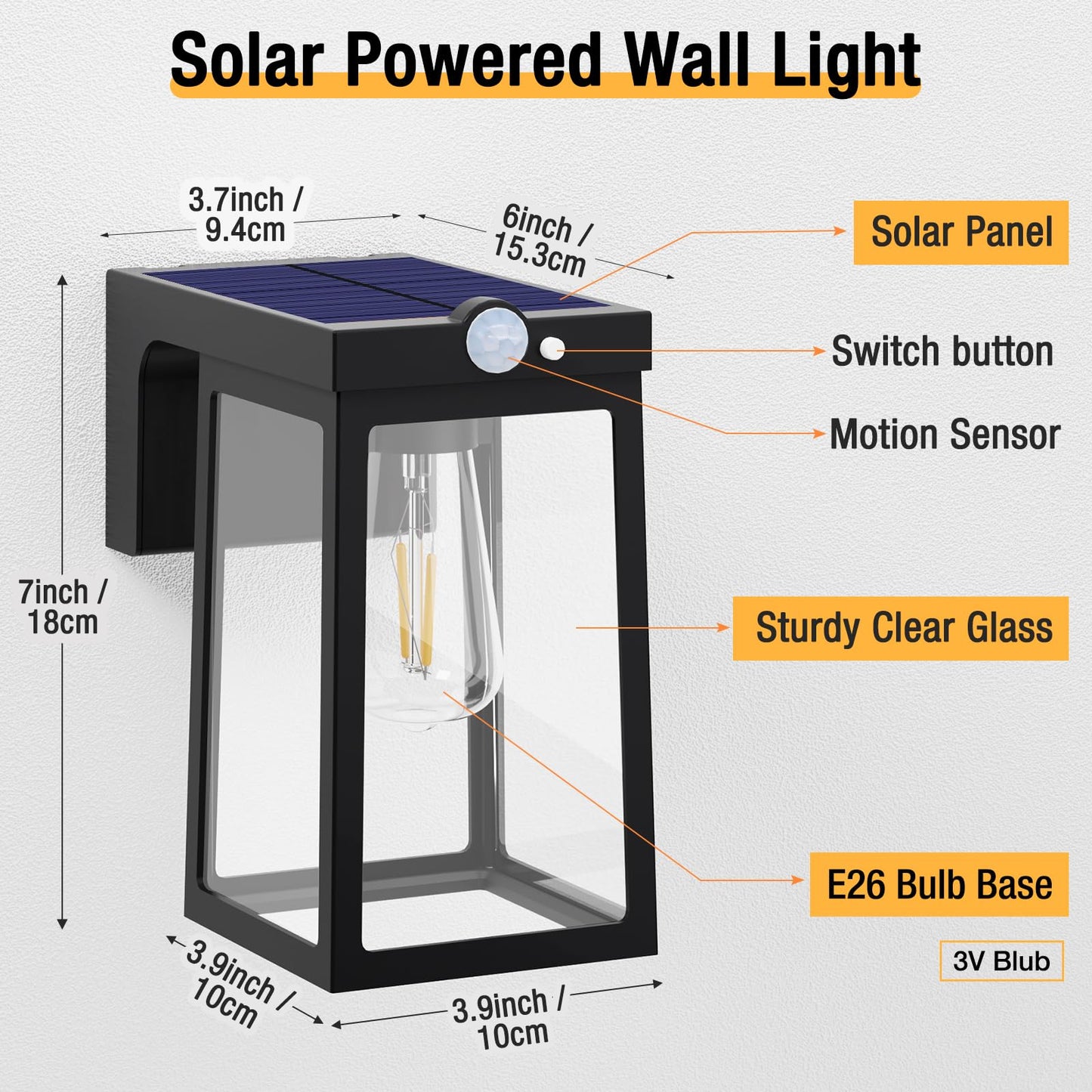 Solar Powered Wall Light

3.7inch / 9.4cm

6inch / 15.3cm

Solar Panel

Switch button

Motion Sensor

7inch / 18cm

Sturdy Clear Glass

E26 Bulb Base

3V Blub

3.9inch / 10cm

3.9inch / 10cm