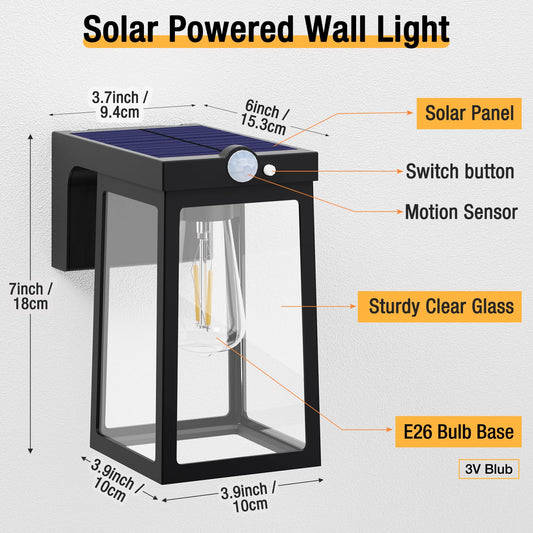 Solar Powered Wall Light

3.7inch / 9.4cm

6inch / 15.3cm

Solar Panel

Switch button

Motion Sensor

7inch / 18cm

Sturdy Clear Glass

E26 Bulb Base

3V Blub

3.9inch / 10cm

3.9inch / 10cm