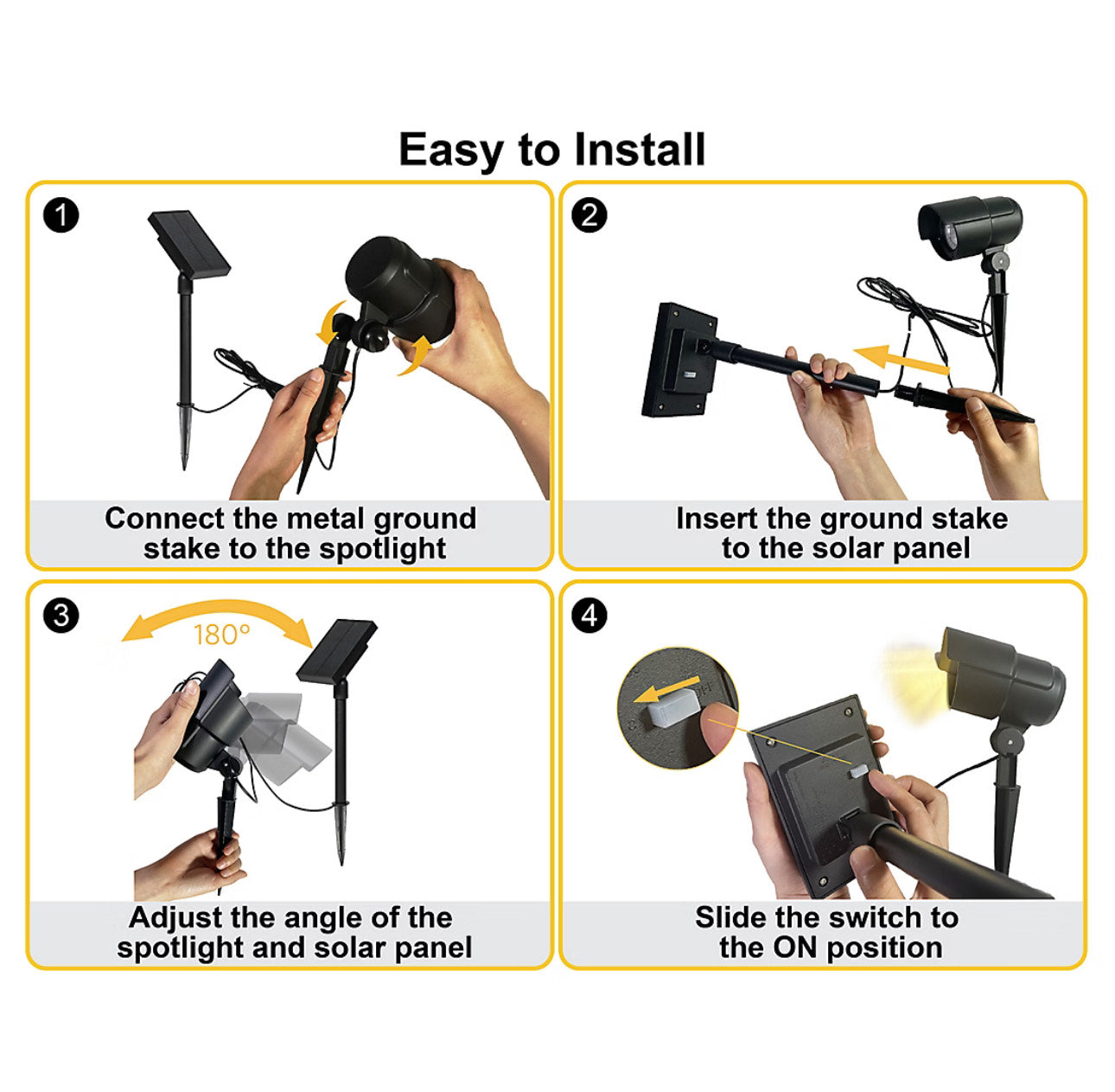 Easy to Install

1

Connect the metal ground stake to the spotlight

2

Insert the ground stake to the solar panel

3

180°

Adjust the angle of the spotlight and solar panel

4

Slide the switch to the ON position